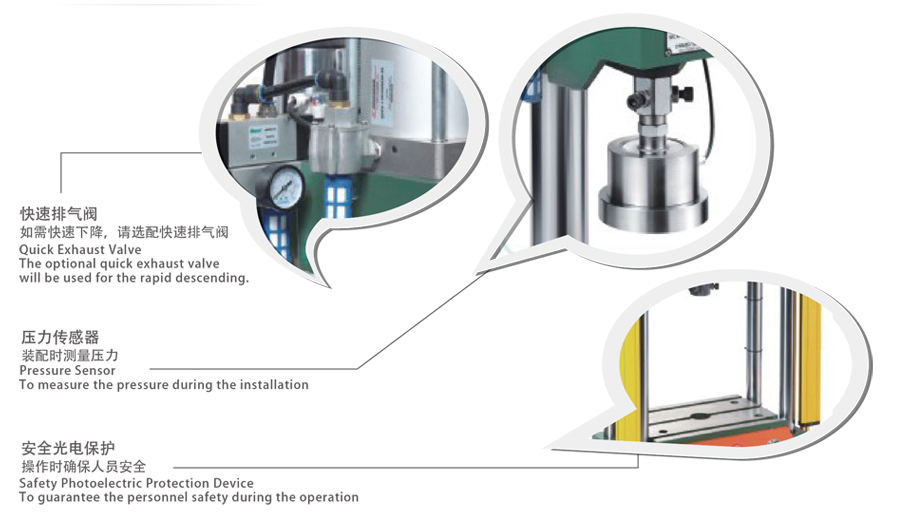 快速排气阀
如需快速下降，请选配快速排气阀
Quick Exhaust Valve
The optional quick exhaust valve will be used for the rapid descending.

压力传感器
装配时测量压力
Pressure Sensor
To measure the pressure during the installation

安全光电保护
操作时确保人员安全
Safety Photoelectric Protection Device
To guarantee the personnel safety during the operation